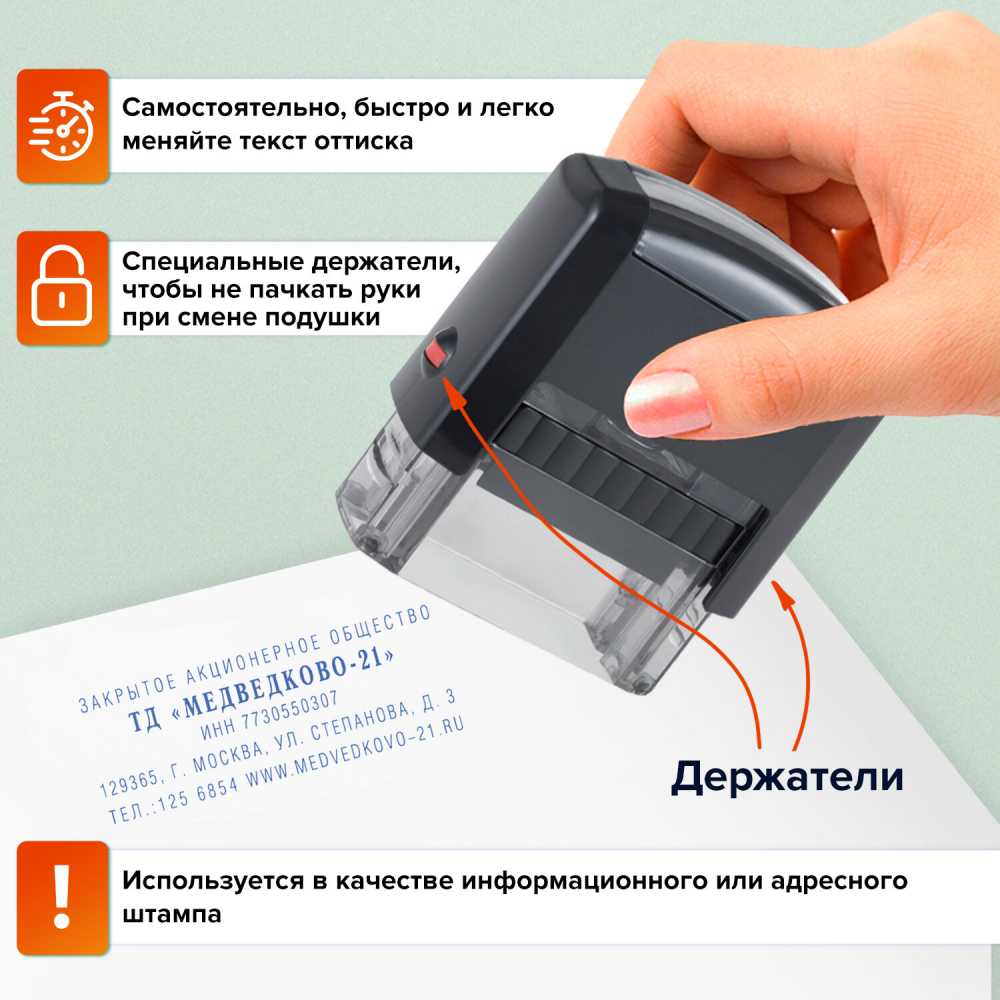 Самостоятельно, быстро и легко меняйте текст оттиска

Специальные держатели, чтобы не пачкать руки при смене подушки

ЗАКРЫТОЕ АКЦИОНЕРНОЕ ОБЩЕСТВО
ТД «МЕДВЕДКОВО-21»
ИНН 7730550307
129365, Г. МОСКВА, УЛ. СТЕПАНОВА, Д. 3
ТЕЛ.:125 6854 WWW.MEDVEDKOVO-21.RU

Держатели

!

Используется в качестве информационного или адресного штампа